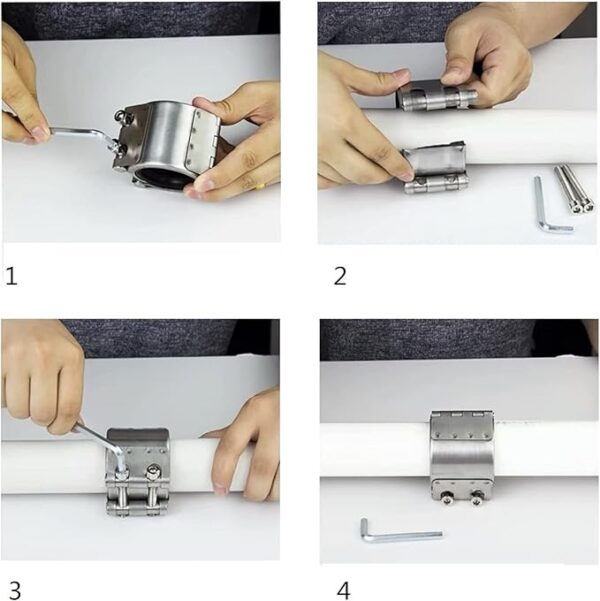 1

2

3

4