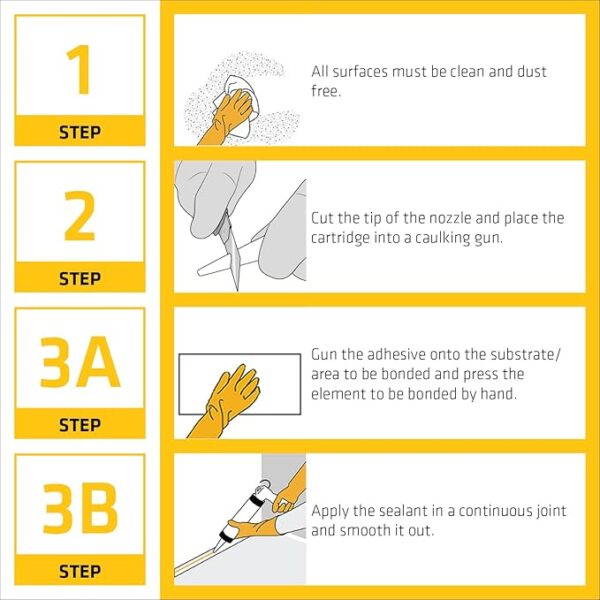 1
STEP

All surfaces must be clean and dust free.

2
STEP

Cut the tip of the nozzle and place the cartridge into a caulking gun.

3A
STEP

Gun the adhesive onto the substrate/ area to be bonded and press the element to be bonded by hand.

3B
STEP

Apply the sealant in a continuous joint and smooth it out.