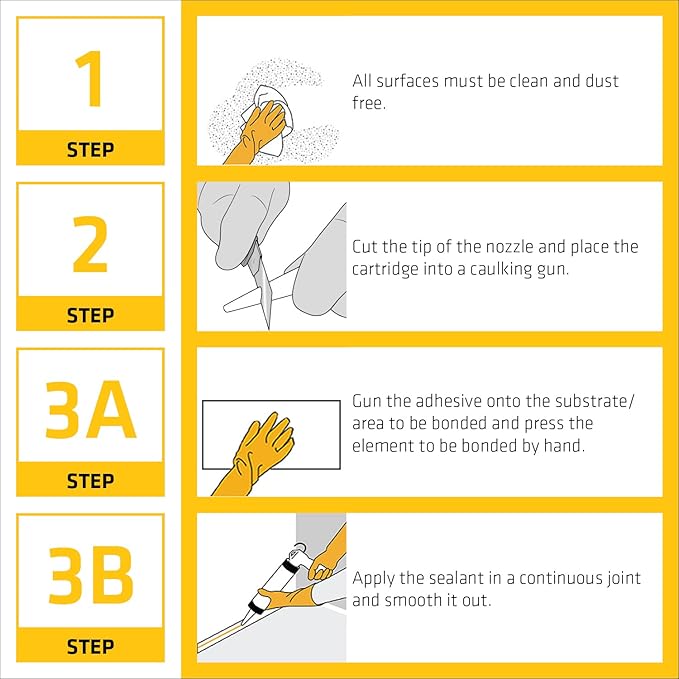 1
STEP

All surfaces must be clean and dust free.

2
STEP

Cut the tip of the nozzle and place the cartridge into a caulking gun.

3A
STEP

Gun the adhesive onto the substrate/ area to be bonded and press the element to be bonded by hand.

3B
STEP

Apply the sealant in a continuous joint and smooth it out.