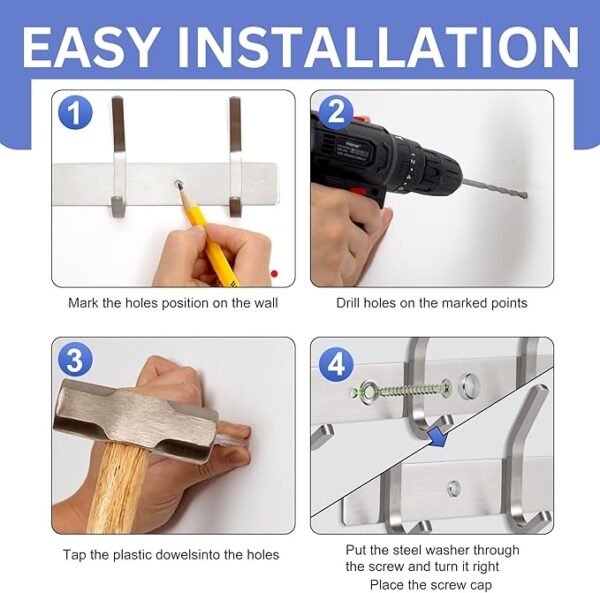 EASY INSTALLATION

1

Mark the holes position on the wall

2

Drill holes on the marked points

3

Tap the plastic dowelsinto the holes

4

Put the steel washer through the screw and turn it right
Place the screw cap