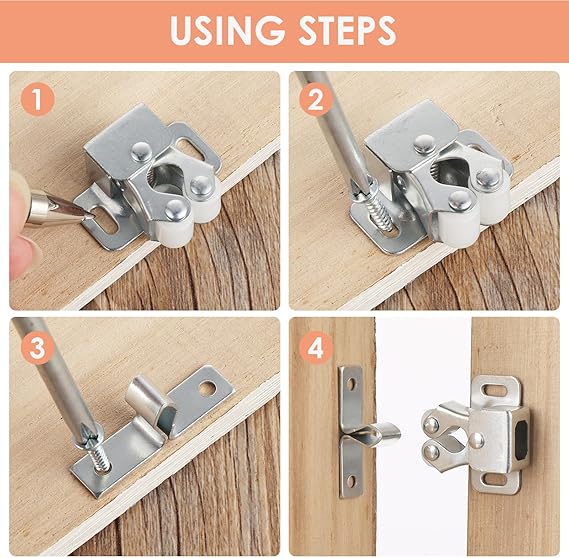 USING STEPS

1

2

3

4